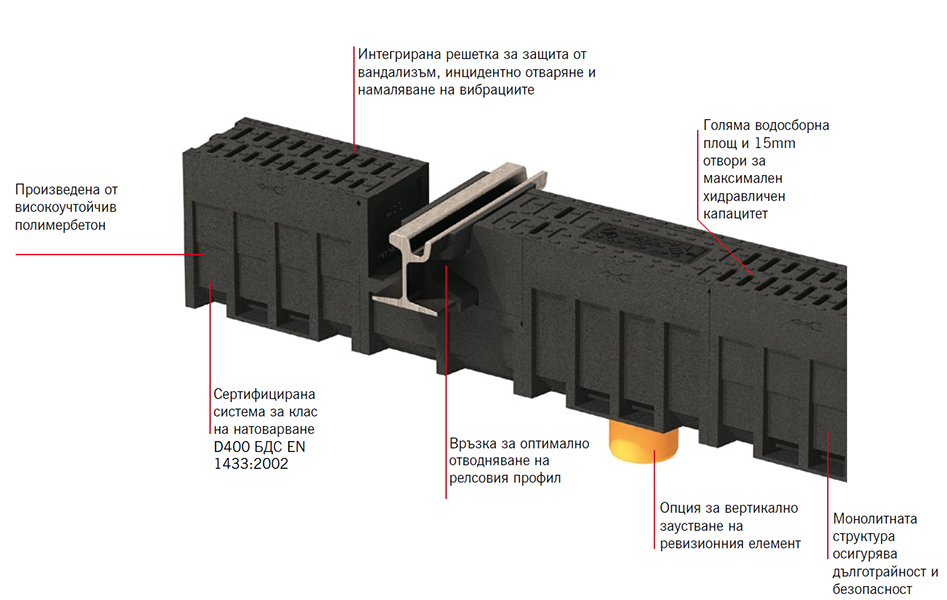 Интегрирана решетка за защита от вандализъм, инцидентно отваряне и намаляване на вибрациите

Голяма водосборна площ и 15mm отвори за максимален хидравличен капацитет

Произведена от високоустойчив полимербетон

Сертифицирана система за клас на натоварване D400 БДС EN 1433:2002

Връзка за оптимално отводняване на релсовия профил

Опция за вертикално заустване на ревизионния елемент

Монолитната структура осигурява дълготрайност и безопасност